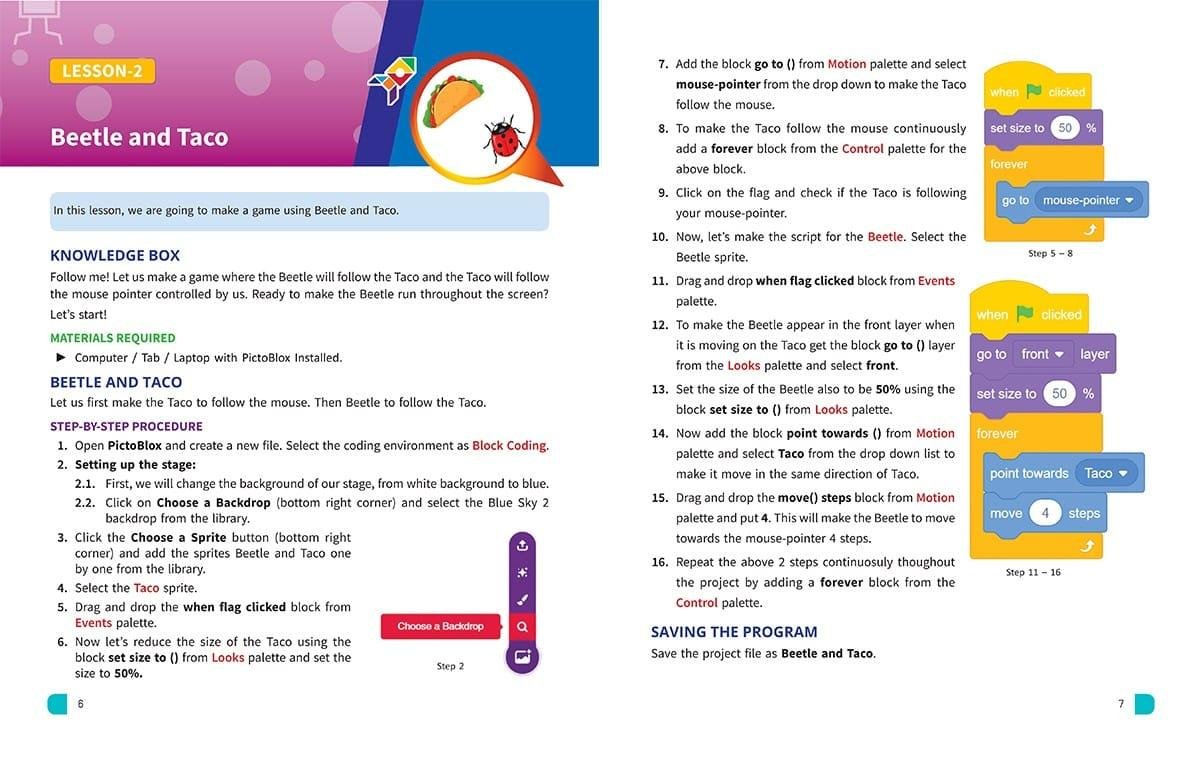 LESSON-2

Beetle and Taco

In this lesson, we are going to make a game using Beetle and Taco.

KNOWLEDGE BOX

Follow me! Let us make a game where the Beetle will follow the Taco and the Taco will follow the mouse pointer controlled by us. Ready to make the Beetle run throughout the screen? Let's start!

MATERIALS REQUIRED

► Computer / Tab / Laptop with PictoBlox Installed.

BEETLE AND TACO

Let us first make the Taco to follow the mouse. Then Beetle to follow the Taco.

STEP-BY-STEP PROCEDURE

1. Open PictoBlox and create a new file. Select the coding environment as Block Coding.
2. Setting up the stage:
2.1. First, we will change the background of our stage, from white background to blue.
2.2. Click on Choose a Backdrop (bottom right corner) and select the Blue Sky 2 backdrop from the library.
3. Click the Choose a Sprite button (bottom right corner) and add the sprites Beetle and Taco one by one from the library.
4. Select the Taco sprite.
5. Drag and drop the when flag clicked block from Events palette.
6. Now let's reduce the size of the Taco using the block set size to () from Looks palette and set the size to 50%.

Choose a Backdrop

Step 2

6

7. Add the block go to () from Motion palette and select mouse-pointer from the drop down to make the Taco follow the mouse.
8. To make the Taco follow the mouse continuously add a forever block from the Control palette for the above block.
9. Click on the flag and check if the Taco is following your mouse-pointer.
10. Now, let's make the script for the Beetle. Select the Beetle sprite.
11. Drag and drop when flag clicked block from Events palette.
12. To make the Beetle appear in the front layer when it is moving on the Taco get the block go to () layer from the Looks palette and select front.
13. Set the size of the Beetle also to be 50% using the block set size to () from Looks palette.
14. Now add the block point towards () from Motion palette and select Taco from the drop down list to make it move in the same direction of Taco.
15. Drag and drop the move() steps block from Motion palette and put 4. This will make the Beetle to move towards the mouse-pointer 4 steps.
16. Repeat the above 2 steps continuosly thoughout the project by adding a forever block from the Control palette.

SAVING THE PROGRAM

Save the project file as Beetle and Taco.

when clicked
set size to 50 %
forever
go to mouse-pointer

Step 5 – 8

when clicked
go to front layer
set size to 50 %
forever
point towards Taco
move 4 steps

Step 11 – 16

7